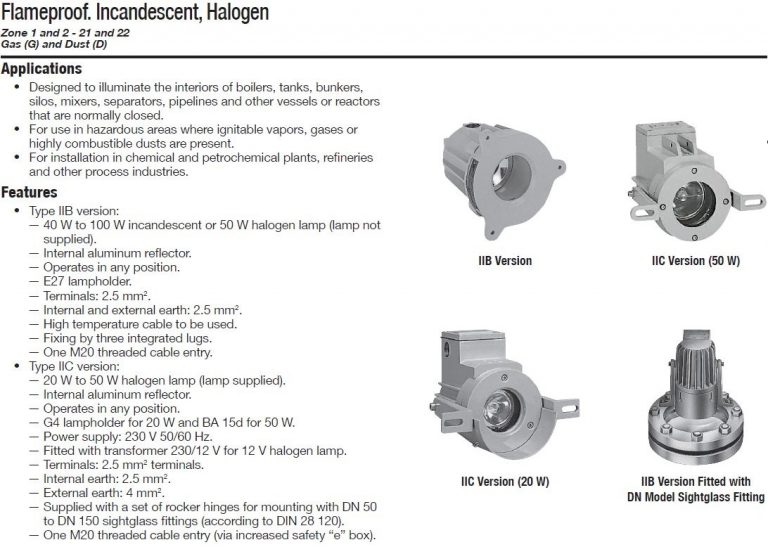 Flameproof. Incandescent, Halogen

Zone 1 and 2 - 21 and 22
Gas (G) and Dust (D)

Applications

• Designed to illuminate the interiors of boilers, tanks, bunkers, silos, mixers, separators, pipelines and other vessels or reactors that are normally closed.
• For use in hazardous areas where ignitable vapors, gases or highly combustible dusts are present.
• For installation in chemical and petrochemical plants, refineries and other process industries.

Features

• Type IIB version:
— 40 W to 100 W incandescent or 50 W halogen lamp (lamp not supplied).
— Internal aluminum reflector.
— Operates in any position.
— E27 lampholder.
— Terminals: 2.5 mm².
— Internal and external earth: 2.5 mm².
— High temperature cable to be used.
— Fixing by three integrated lugs.
— One M20 threaded cable entry.
• Type IIC version:
— 20 W to 50 W halogen lamp (lamp supplied).
— Internal aluminum reflector.
— Operates in any position.
— G4 lampholder for 20 W and BA 15d for 50 W.
— Power supply: 230 V 50/60 Hz.
— Fitted with transformer 230/12 V for 12 V halogen lamp.
— Terminals: 2.5 mm² terminals.
— Internal earth: 2.5 mm².
— External earth: 4 mm².
— Supplied with a set of rocker hinges for mounting with DN 50 to DN 150 sightglass fittings (according to DIN 28 120).
— One M20 threaded cable entry (via increased safety "e" box).

IIB Version

IIC Version (50 W)

IIC Version (20 W)

IIB Version Fitted with DN Model Sightglass Fitting